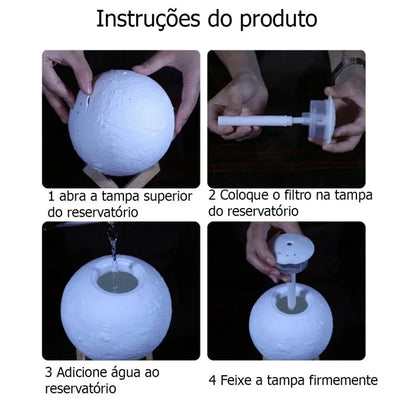 Instruções do produto

1 abra a tampa superior do reservatório

2 Coloque o filtro na tampa do reservatório

3 Adicione água ao reservatório

4 Feixe a tampa firmemente